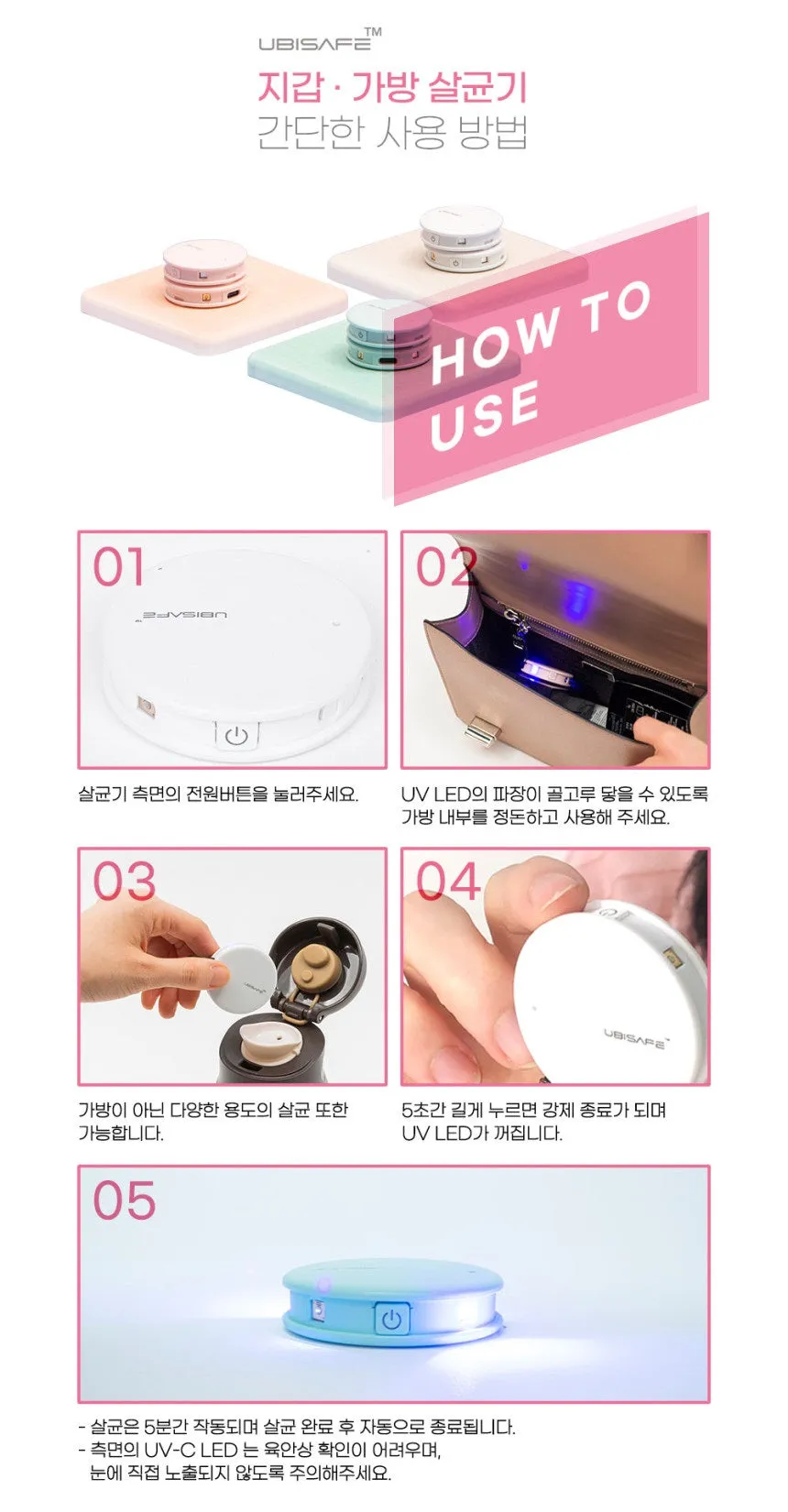 UBISAFE™

지갑 · 가방 살균기
간단한 사용 방법

HOW TO USE

01

UBISAFE

살균기 측면의 전원버튼을 눌러주세요.

02

UV LED의 파장이 골고루 닿을 수 있도록 가방 내부를 정돈하고 사용해 주세요.

03

UBISAFE

가방이 아닌 다양한 용도의 살균 또한 가능합니다.

04

UBISAFE™

5초간 길게 누르면 강제 종료가 되며 UV LED가 꺼집니다.

05

- 살균은 5분간 작동되며 살균 완료 후 자동으로 종료됩니다.
- 측면의 UV-C LED 는 육안상 확인이 어려우며, 눈에 직접 노출되지 않도록 주의해주세요.