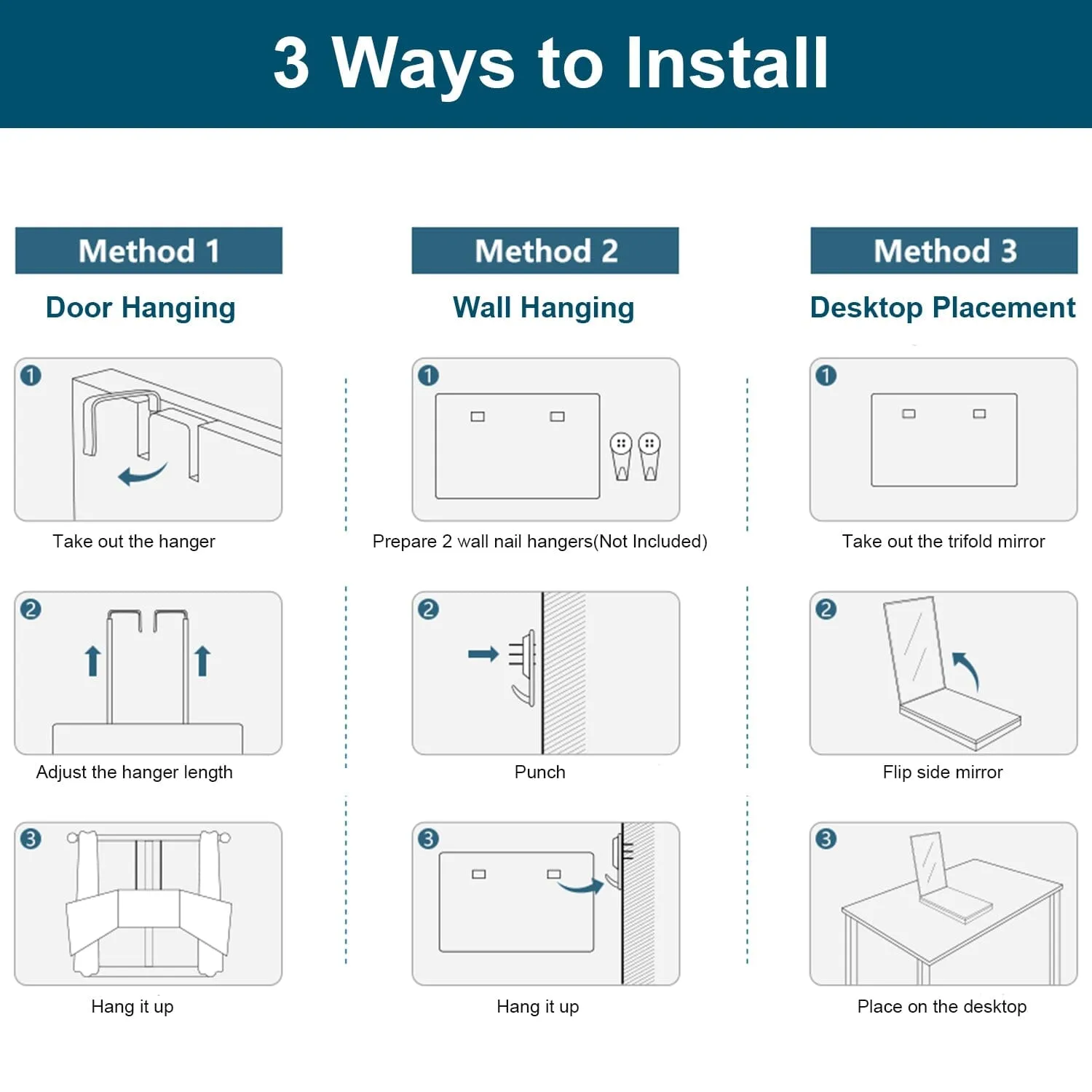 3 Ways to Install

Method 1

Door Hanging

1

Take out the hanger

2

Adjust the hanger length

3

Hang it up

Method 2

Wall Hanging

1

Prepare 2 wall nail hangers(Not Included)

2

Punch

3

Hang it up

Method 3

Desktop Placement

1

Take out the trifold mirror

2

Flip side mirror

3

Place on the desktop